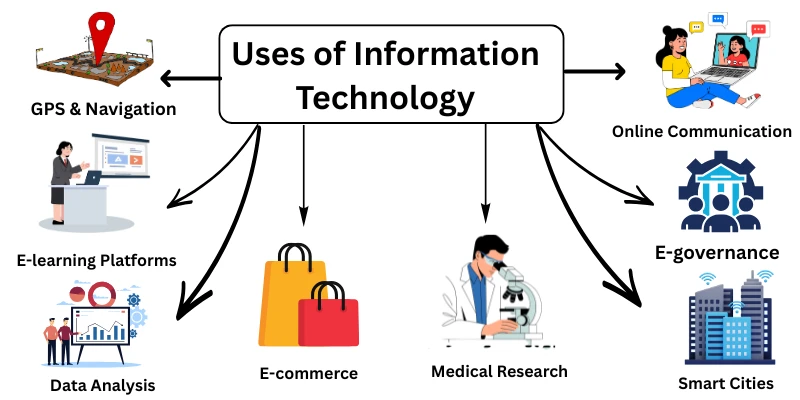 Uses of Information Technology

GPS & Navigation

E-learning Platforms

Data Analysis

E-commerce

Medical Research

Online Communication

E-governance

Smart Cities